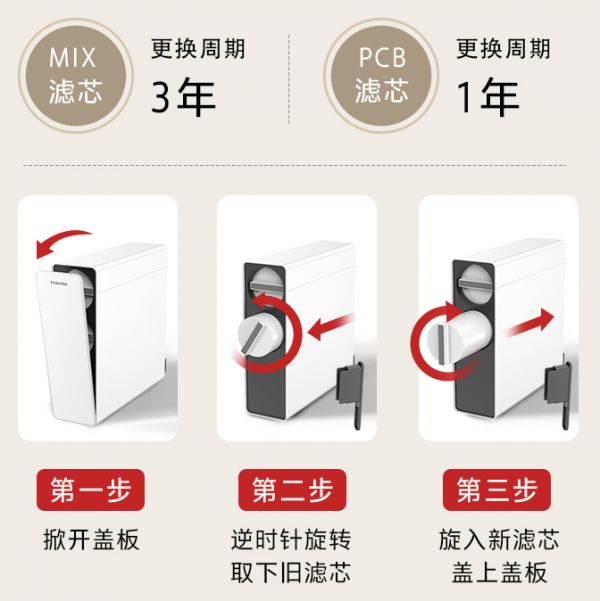 MIX 滤芯

更换周期
3年

PCB 滤芯

更换周期
1年

TOSHIBA

第一步
掀开盖板

第二步
逆时针旋转
取下旧滤芯

第三步
旋入新滤芯
盖上盖板