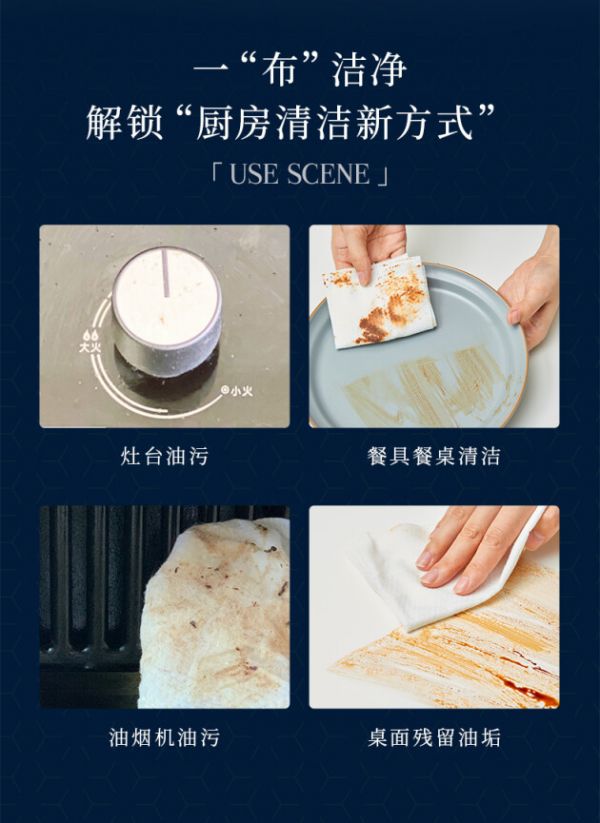 一“布”洁净
解锁“厨房清洁新方式”
「USE SCENE」

大火
小火

灶台油污

餐具餐桌清洁

油烟机油污

桌面残留油垢