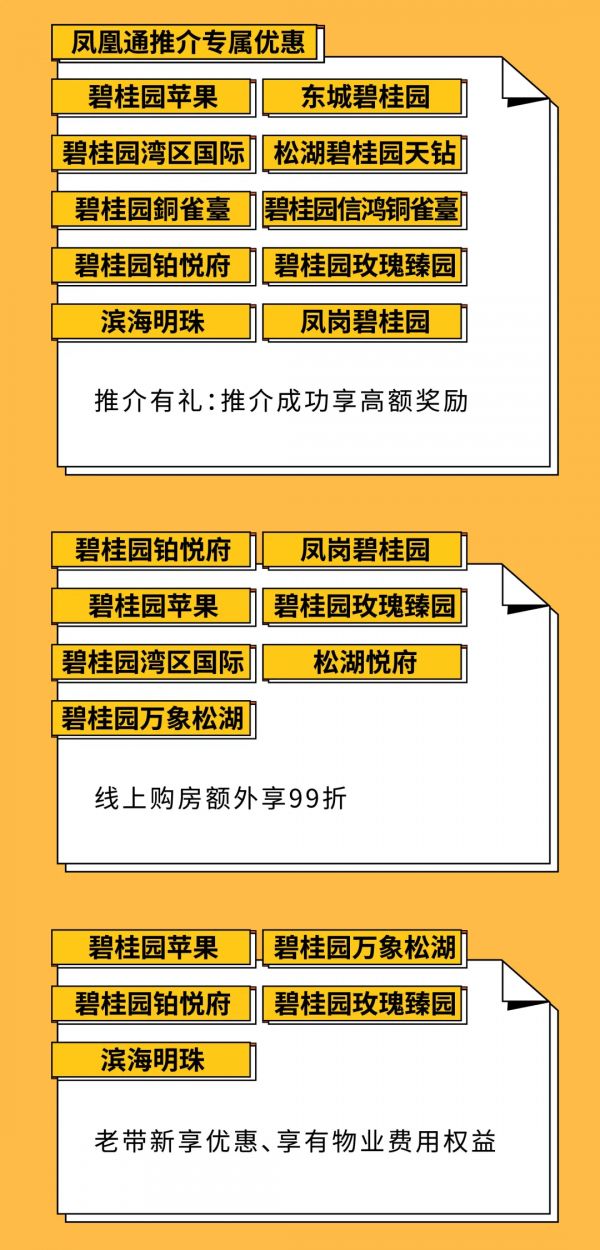 凤凰通推介专属优惠

碧桂园苹果

东城碧桂园

碧桂园湾区国际

松湖碧桂园天钻

碧桂园銅雀臺

碧桂园信鸿铜雀臺

碧桂园铂悦府

碧桂园玫瑰臻园

滨海明珠

凤岗碧桂园

推介有礼:推介成功享高额奖励

碧桂园铂悦府

凤岗碧桂园

碧桂园苹果

碧桂园玫瑰臻园

碧桂园湾区国际

松湖悦府

碧桂园万象松湖

线上购房额外享99折

碧桂园苹果

碧桂园万象松湖

碧桂园铂悦府

碧桂园玫瑰臻园

滨海明珠

老带新享优惠、享有物业费用权益